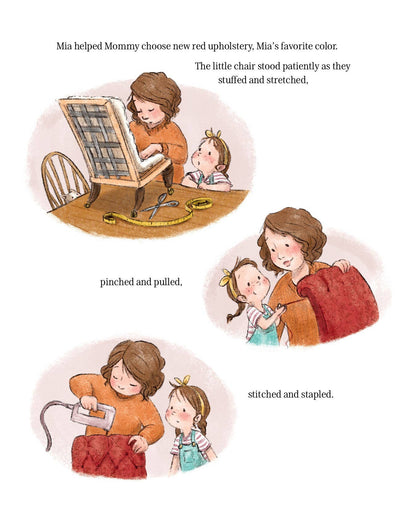 Mia helped Mommy choose new red upholstery, Mia's favorite color.

The little chair stood patiently as they stuffed and stretched,

pinched and pulled,

stitched and stapled.